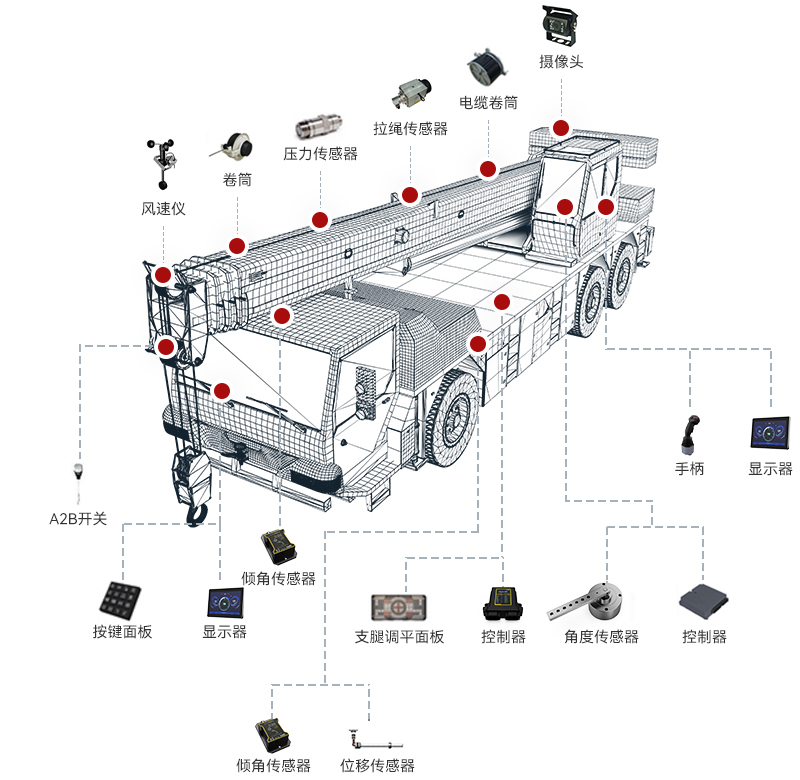 摄像头

电缆卷筒

拉绳传感器

压力传感器

卷筒

风速仪

手柄

显示器

A2B开关

倾角传感器

按键面板

显示器

支腿调平面板

控制器

角度传感器

控制器

倾角传感器

位移传感器